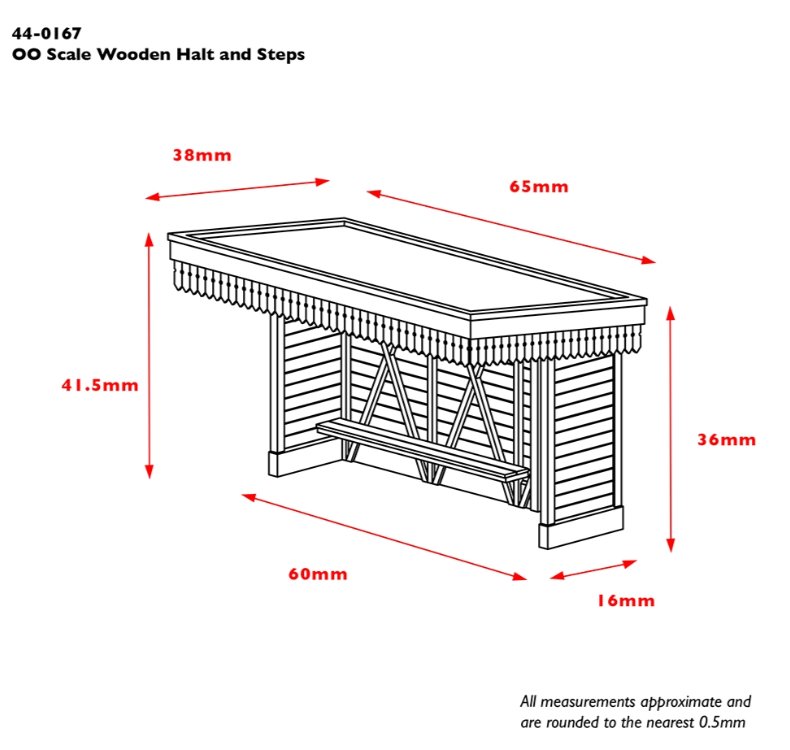 44-0167
OO Scale Wooden Halt and Steps

38mm

65mm

41.5mm

36mm

60mm

16mm

All measurements approximate and are rounded to the nearest 0.5mm